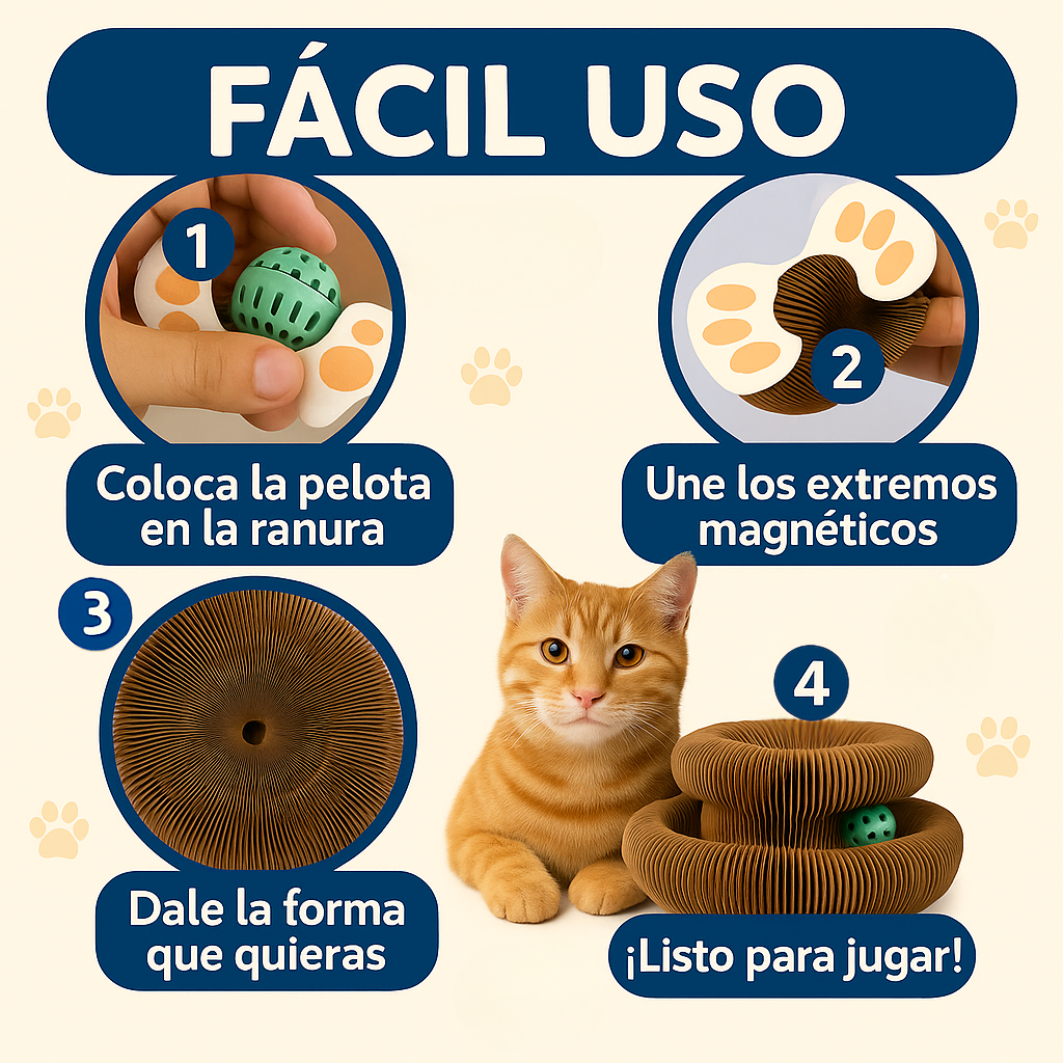 FÁCIL USO

1
Coloca la pelota en la ranura

2
Une los extremos magnéticos

3
Dale la forma que quieras

4
¡Listo para jugar!